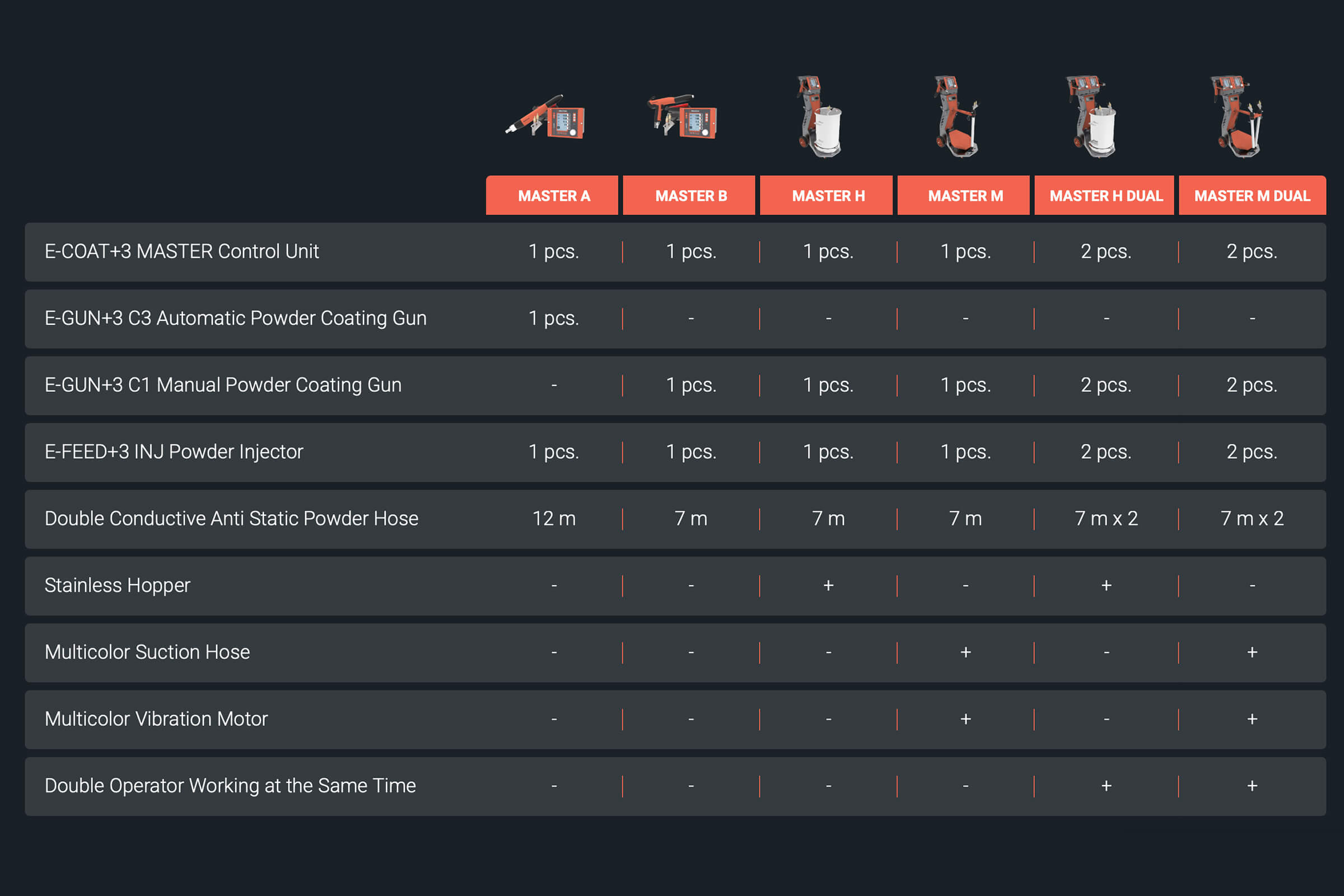 | | MASTER A | MASTER B | MASTER H | MASTER M | MASTER H DUAL | MASTER M DUAL |
|---|---|---|---|---|---|---|
| E-COAT+3 MASTER Control Unit | 1 pcs. | 1 pcs. | 1 pcs. | 1 pcs. | 2 pcs. | 2 pcs. |
| E-GUN+3 C3 Automatic Powder Coating Gun | 1 pcs. | - | - | - | - | - |
| E-GUN+3 C1 Manual Powder Coating Gun | - | 1 pcs. | 1 pcs. | 1 pcs. | 2 pcs. | 2 pcs. |
| E-FEED+3 INJ Powder Injector | 1 pcs. | 1 pcs. | 1 pcs. | 1 pcs. | 2 pcs. | 2 pcs. |
| Double Conductive Anti Static Powder Hose | 12 m | 7 m | 7 m | 7 m | 7 m x 2 | 7 m x 2 |
| Stainless Hopper | - | - | + | - | + | - |
| Multicolor Suction Hose | - | - | - | + | - | + |
| Multicolor Vibration Motor | - | - | - | + | - | + |
| Double Operator Working at the Same Time | - | - | - | - | + | + |